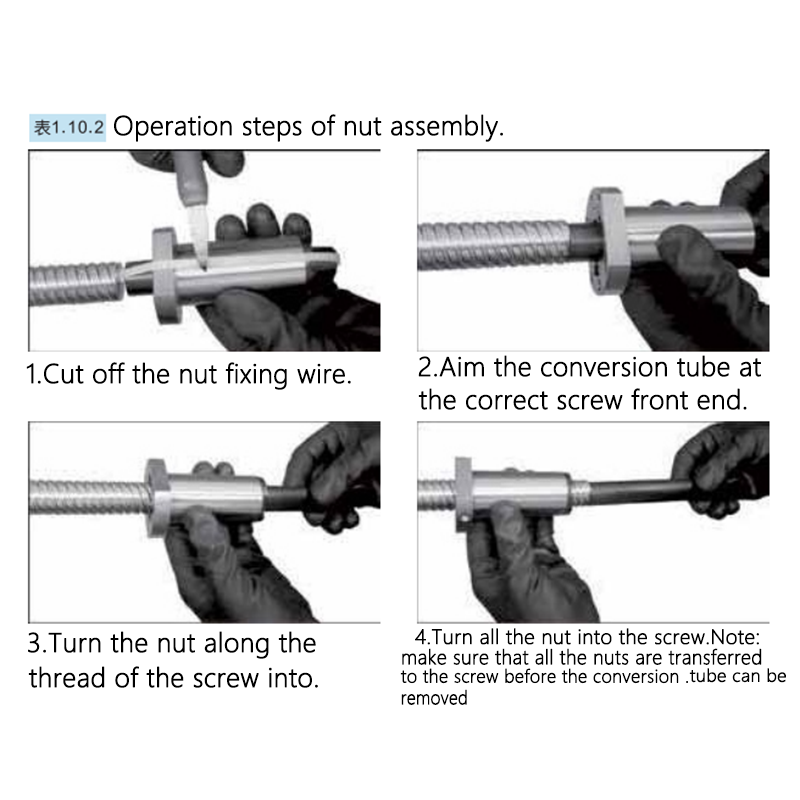 表1.10.2 Operation steps of nut assembly.

1.Cut off the nut fixing wire.

2.Aim the conversion tube at the correct screw front end.

3.Turn the nut along the thread of the screw into.

4.Turn all the nut into the screw.Note: make sure that all the nuts are transferred to the screw before the conversion .tube can be removed